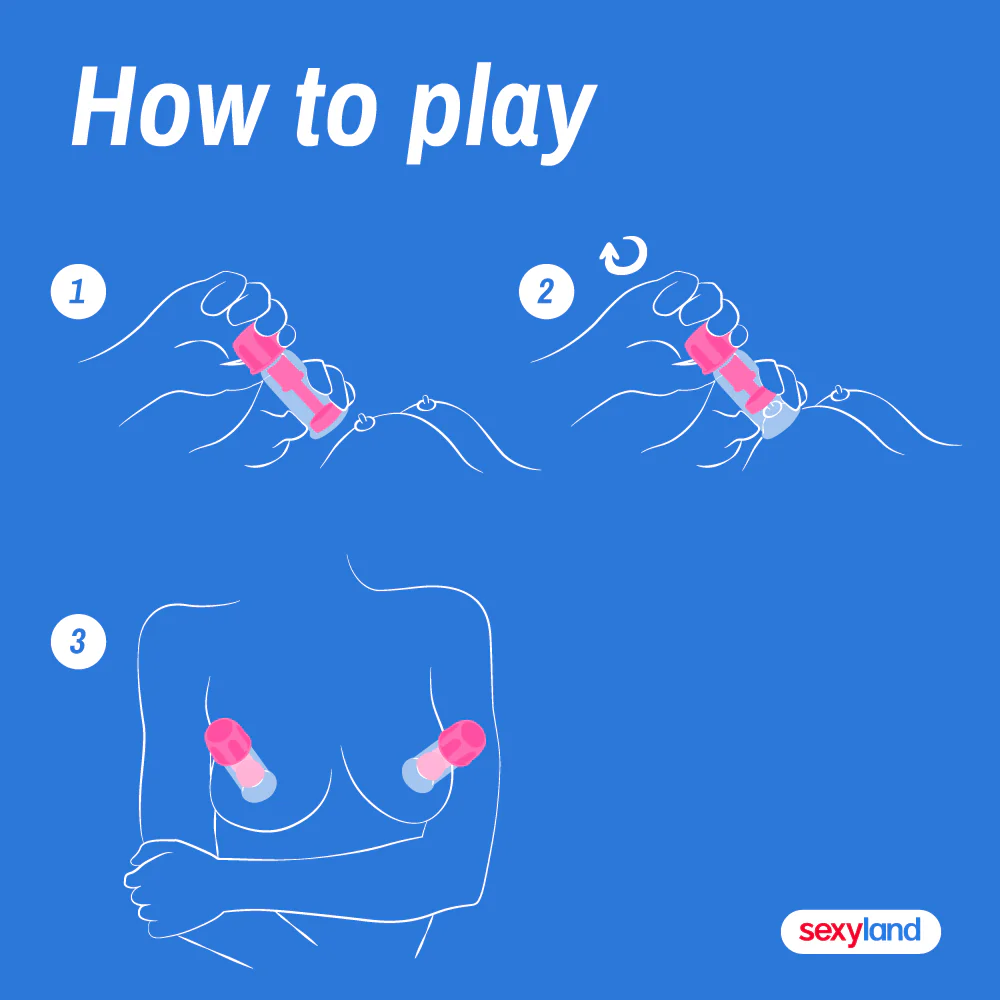 How to play

1

2

3

sexyland